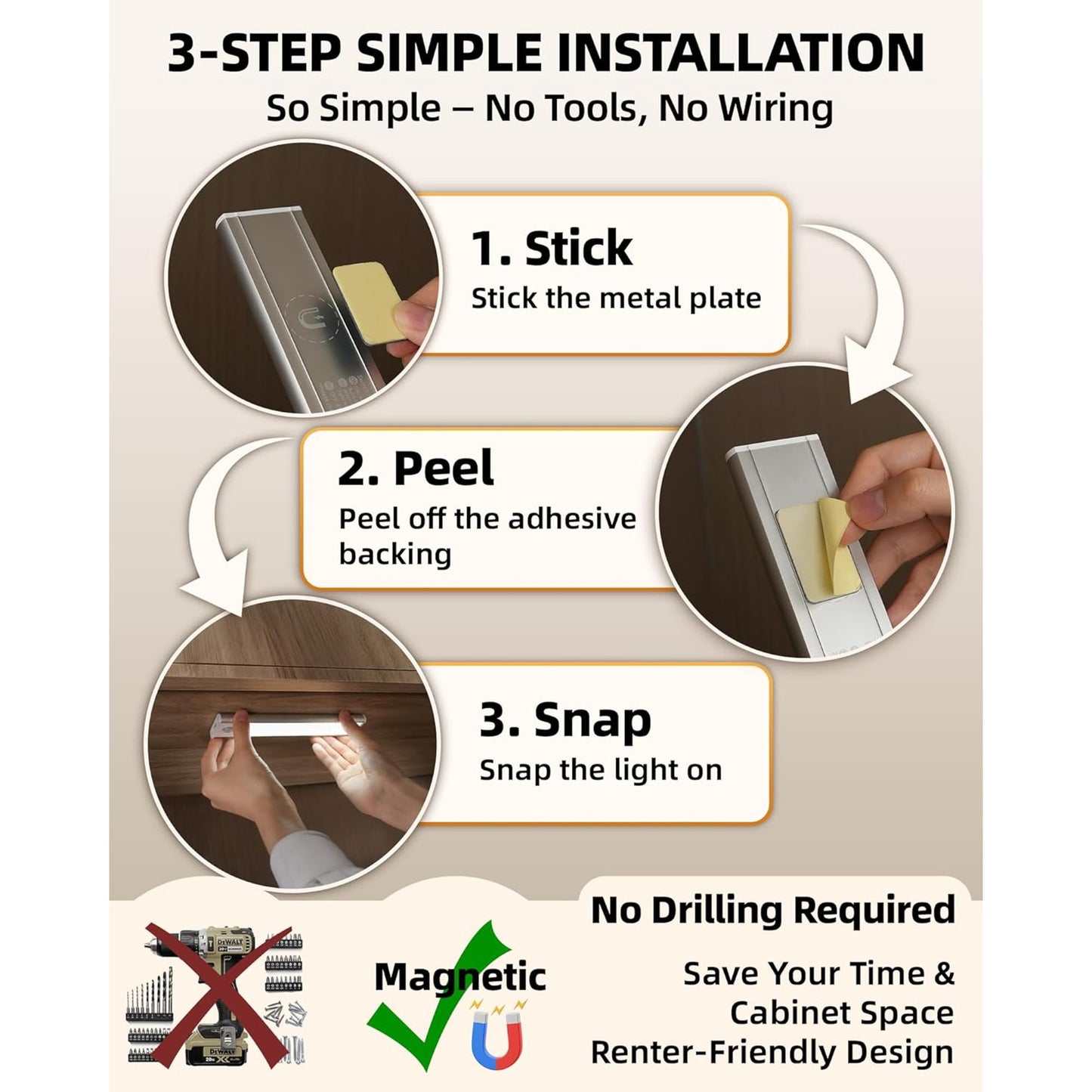 3-STEP SIMPLE INSTALLATION
So Simple – No Tools, No Wiring

1. Stick
Stick the metal plate

2. Peel
Peel off the adhesive backing

3. Snap
Snap the light on

DEWALT

DEWALT

Magnetic

No Drilling Required

Save Your Time & Cabinet Space
Renter-Friendly Design