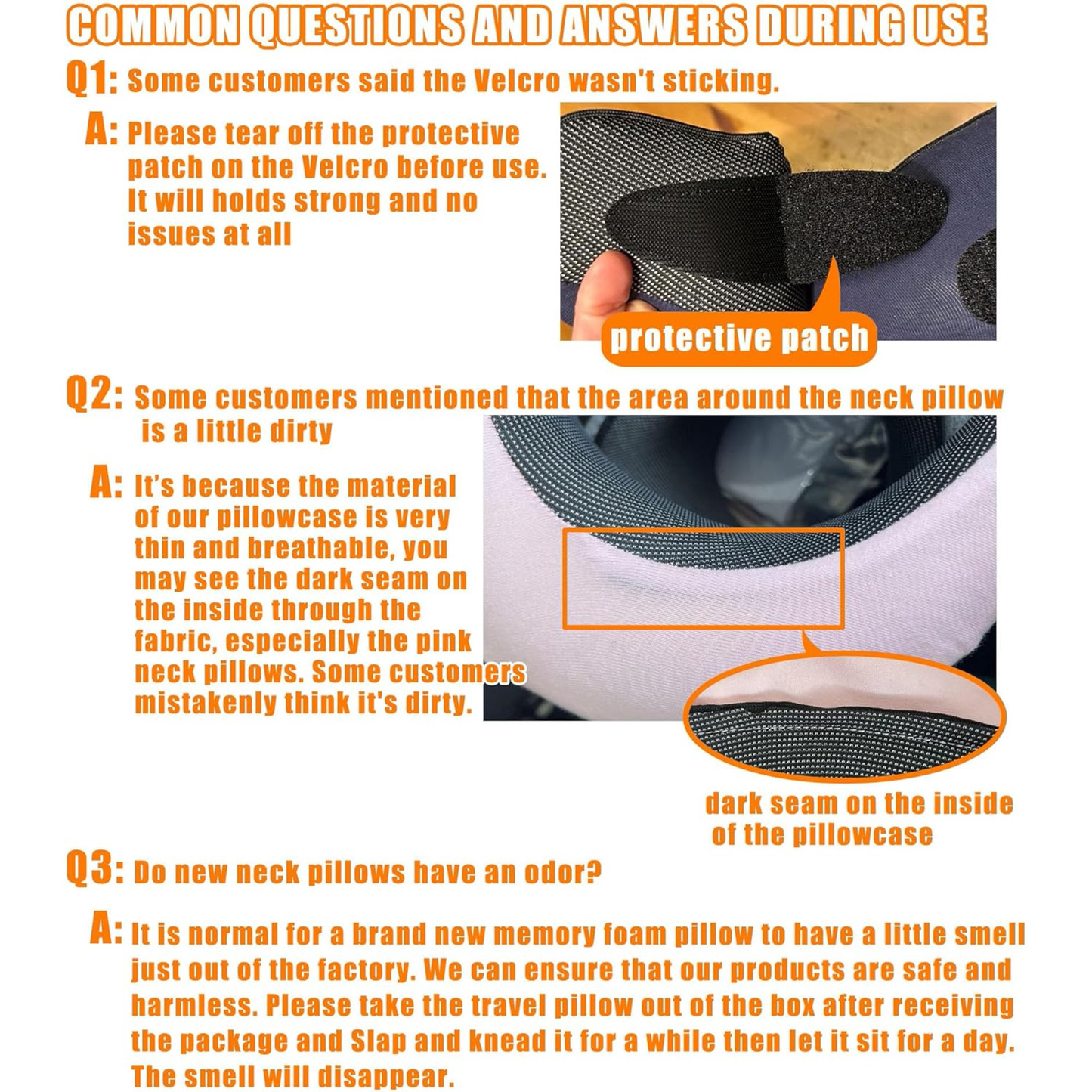 COMMON QUESTIONS AND ANSWERS DURING USE

Q1: Some customers said the Velcro wasn't sticking.

A: Please tear off the protective patch on the Velcro before use. It will holds strong and no issues at all

protective patch

Q2: Some customers mentioned that the area around the neck pillow is a little dirty

A: It's because the material of our pillowcase is very thin and breathable, you may see the dark seam on the inside through the fabric, especially the pink neck pillows. Some customers mistakenly think it's dirty.

dark seam on the inside of the pillowcase

Q3: Do new neck pillows have an odor?

A: It is normal for a brand new memory foam pillow to have a little smell just out of the factory. We can ensure that our products are safe and harmless. Please take the travel pillow out of the box after receiving the package and Slap and knead it for a while then let it sit for a day. The smell will disappear.